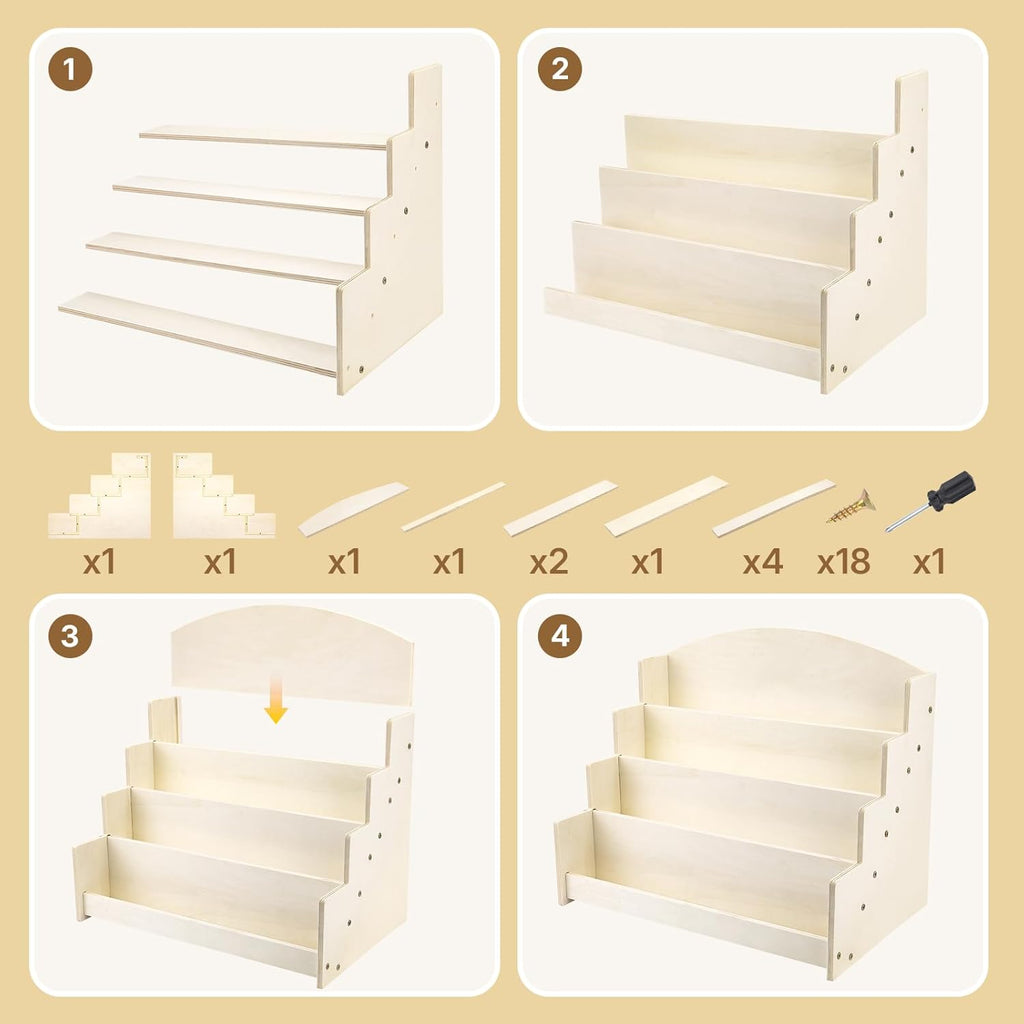 1

2

x1 x1 x1 x1 x2 x1 x4 x18 x1

3

4