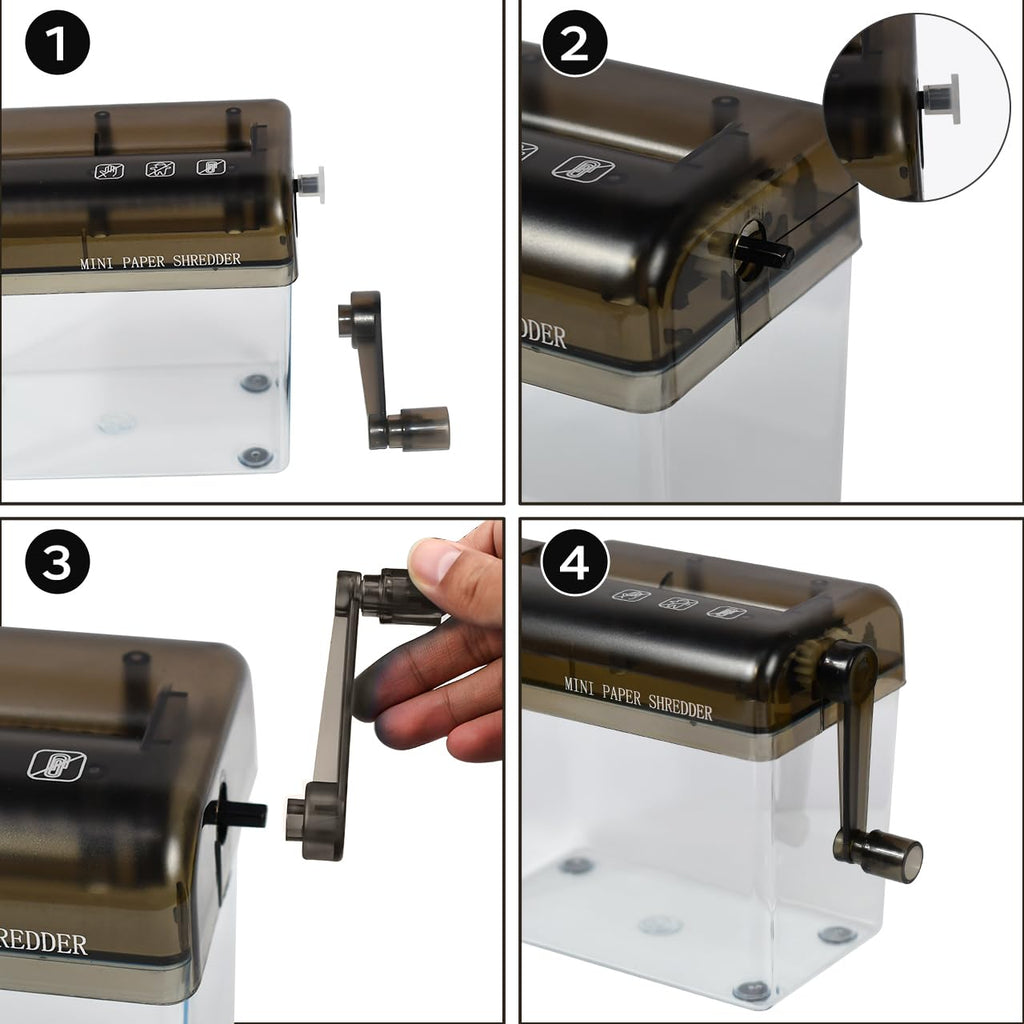 1

MINI PAPER SHREDDER

2

DDER

3

REDDER

4

MINI PAPER SHREDDER