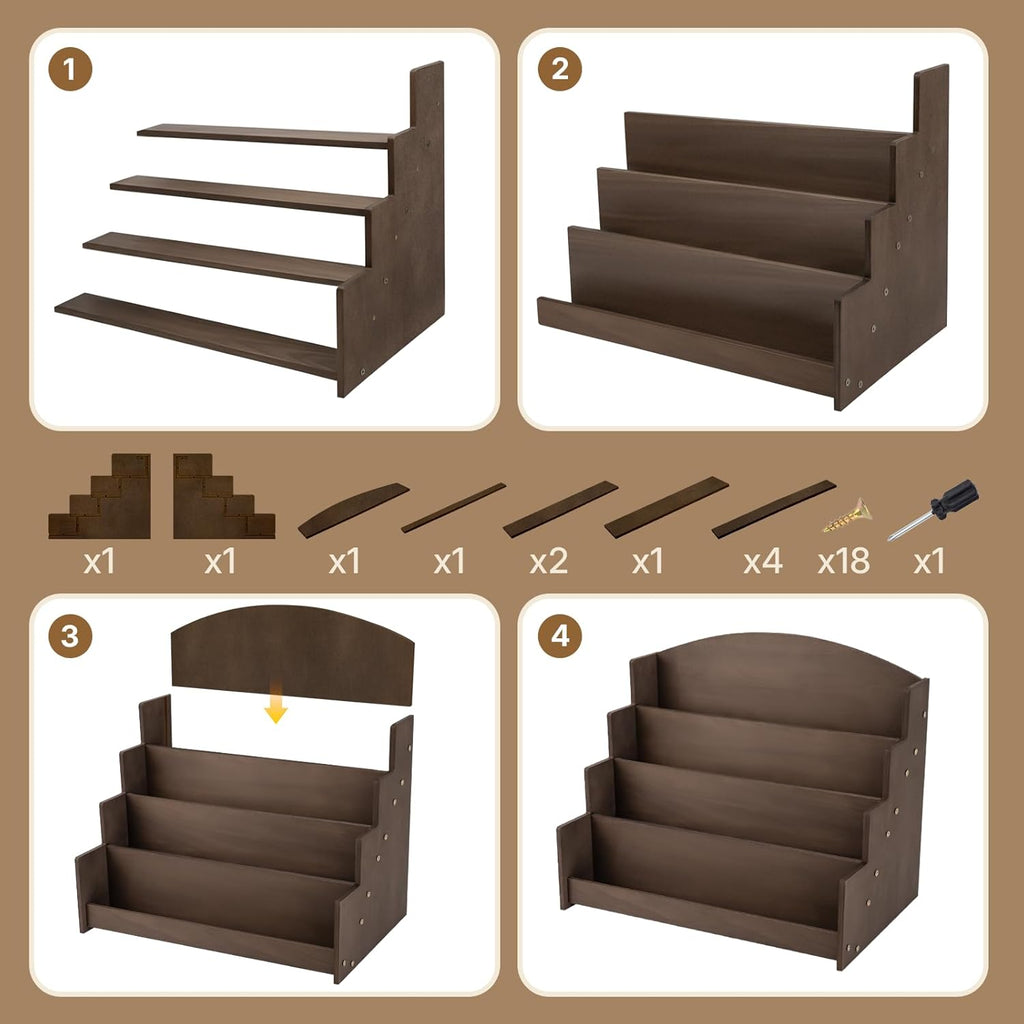 1

2

x1 x1 x1 x1 x2 x1 x4 x18 x1

3

4