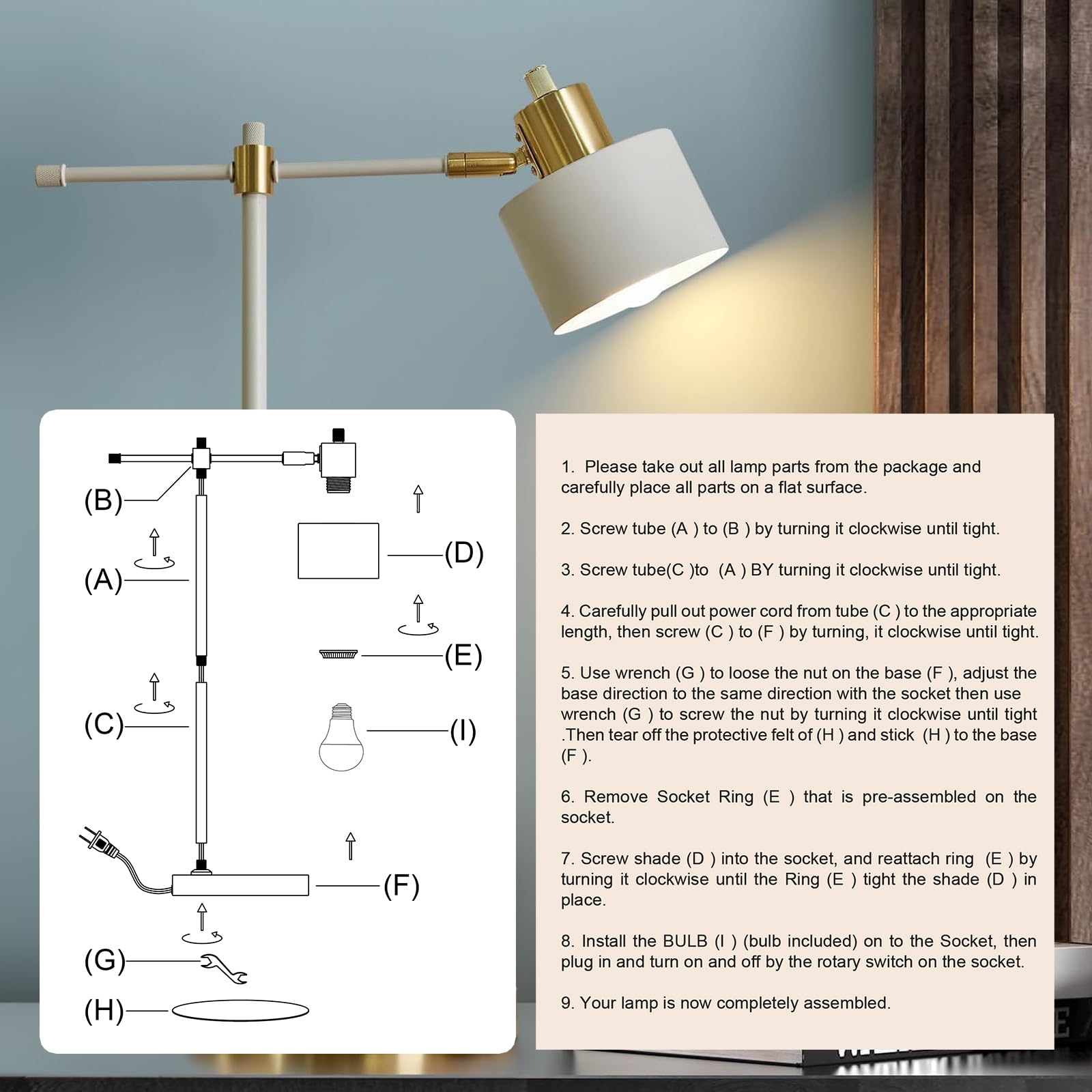 (B)

(A)

(C)

(D)

(E)

(I)

(F)

(G)

(H)

1. Please take out all lamp parts from the package and carefully place all parts on a flat surface.

2. Screw tube (A ) to (B ) by turning it clockwise until tight.

3. Screw tube(C )to (A ) BY turning it clockwise until tight.

4. Carefully pull out power cord from tube (C ) to the appropriate length, then screw (C ) to (F ) by turning, it clockwise until tight.

5. Use wrench (G ) to loose the nut on the base (F ), adjust the base direction to the same direction with the socket then use wrench (G ) to screw the nut by turning it clockwise until tight .Then tear off the protective felt of (H ) and stick (H ) to the base (F ).

6. Remove Socket Ring (E ) that is pre-assembled on the socket.

7. Screw shade (D ) into the socket, and reattach ring (E ) by turning it clockwise until the Ring (E ) tight the shade (D ) in place.

8. Install the BULB (I ) (bulb included) on to the Socket, then plug in and turn on and off by the rotary switch on the socket.

9. Your lamp is now completely assembled.