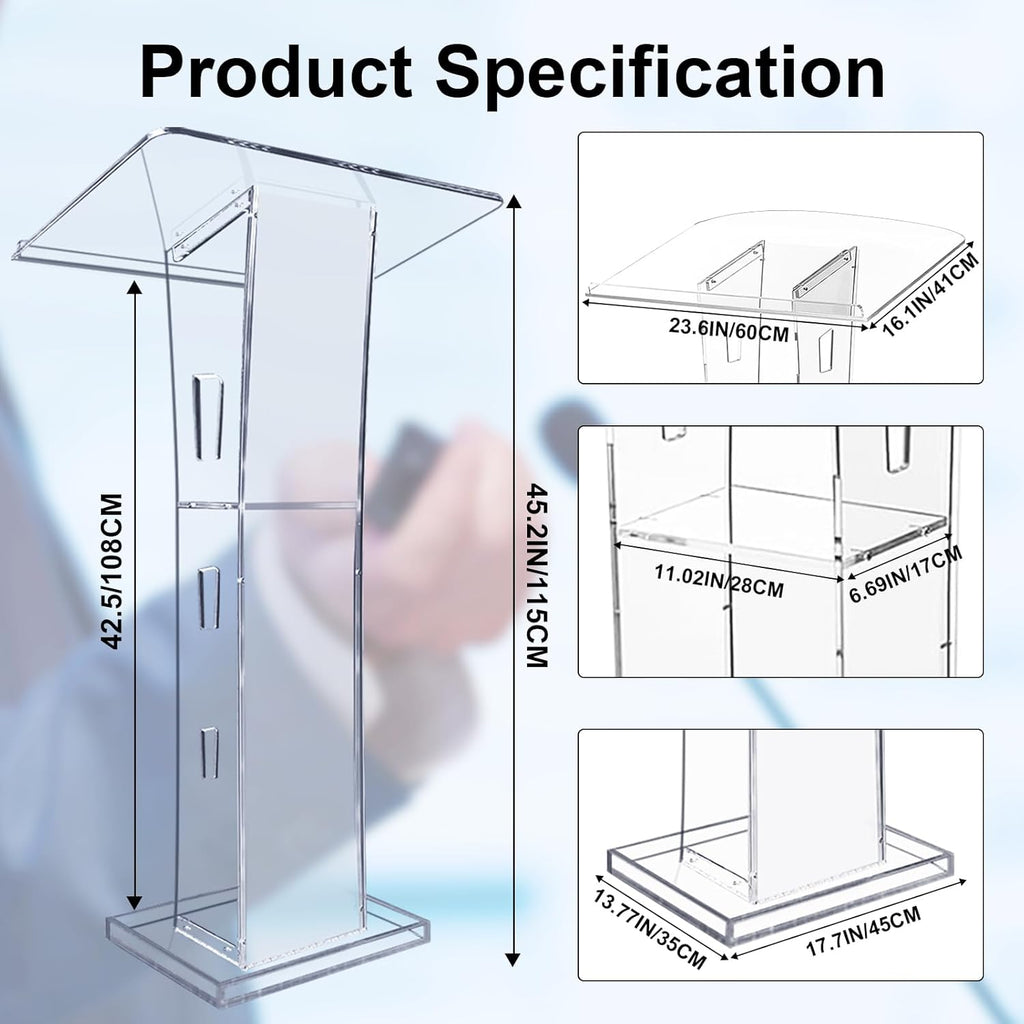 Product Specification

42.5/108CM

45.2IN/115CM

23.6IN/60CM

16.1IN/41CM

11.02IN/28CM

6.69IN/17CM

13.77IN/35CM

17.7IN/45CM