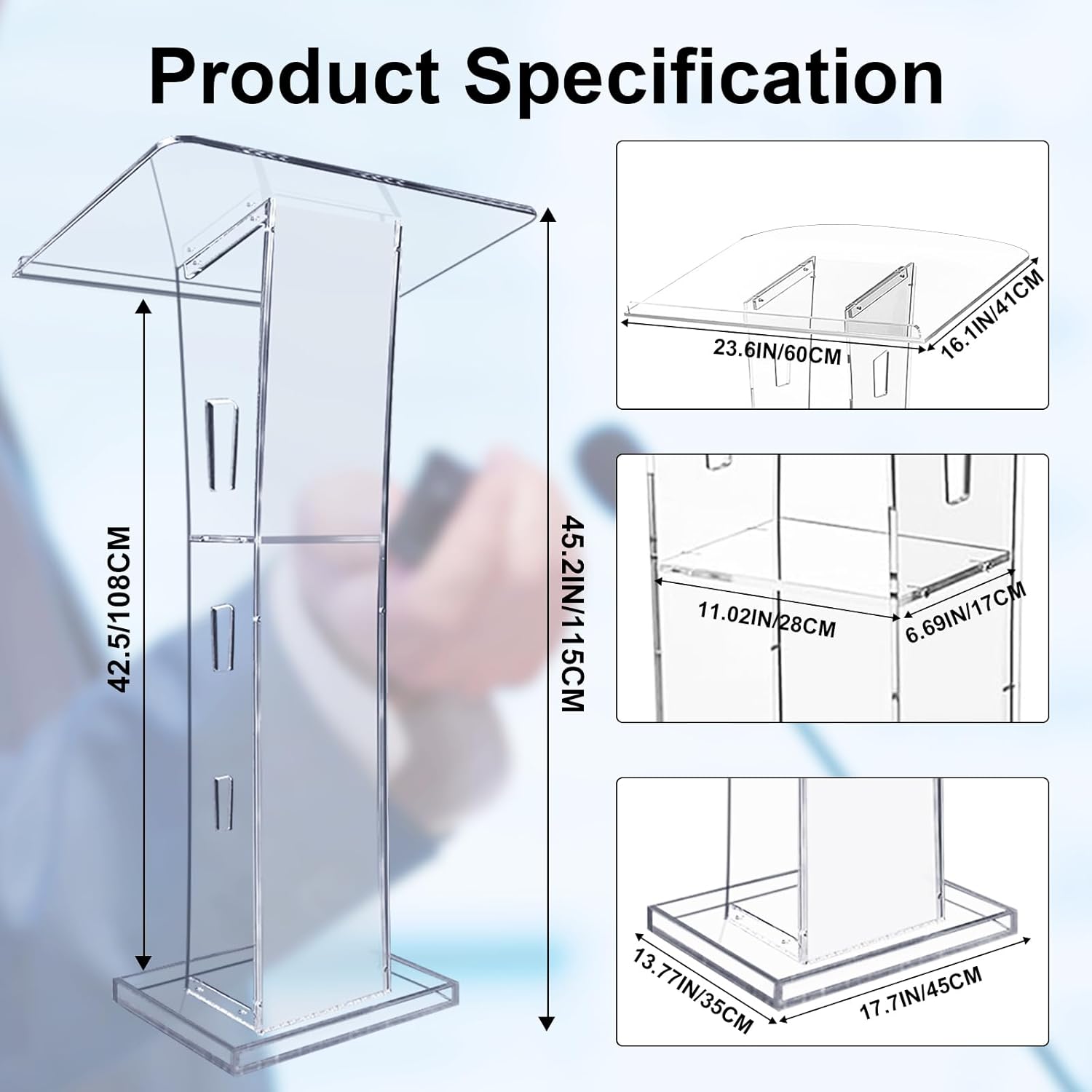 Product Specification

42.5/108CM

45.2IN/115CM

23.6IN/60CM

16.1IN/41CM

11.02IN/28CM

6.69IN/17CM

13.77IN/35CM

17.7IN/45CM