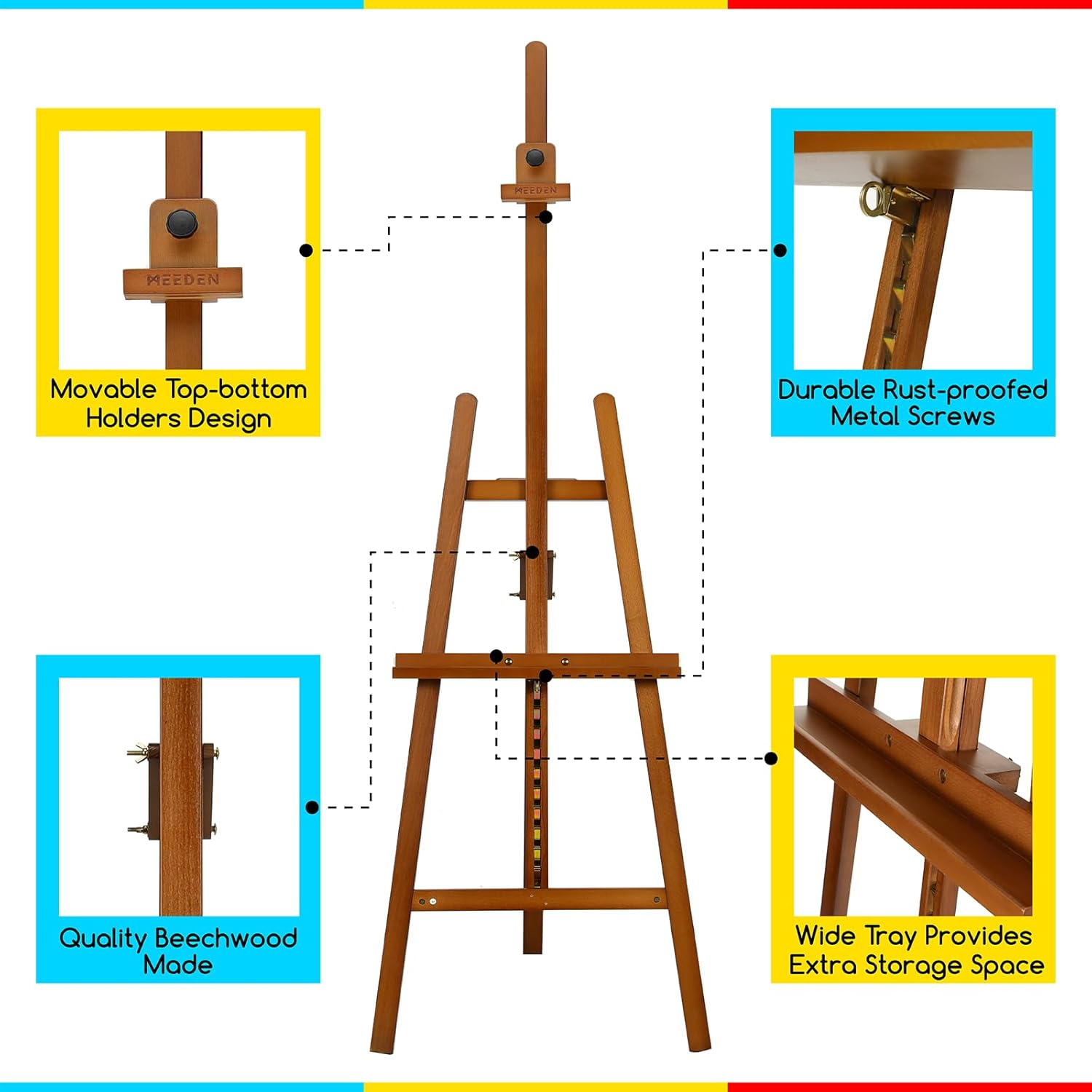 MEEDEN

Movable Top-bottom Holders Design

MEEDEN

Durable Rust-proofed Metal Screws

Quality Beechwood Made

Wide Tray Provides Extra Storage Space