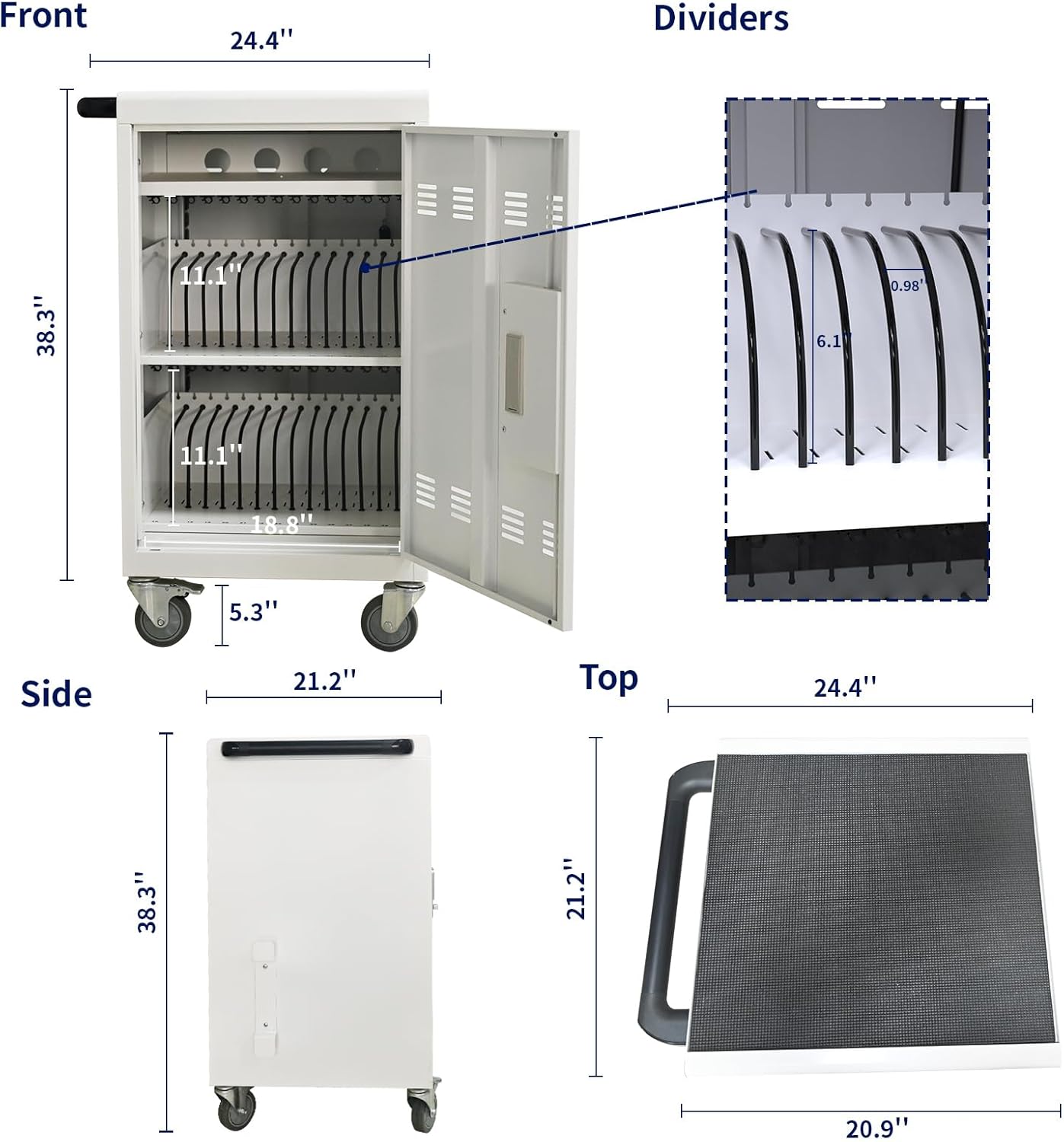 Front

24.4''

38.3''

11.1''

11.1''

18.8''

5.3''

Dividers

0.98''

6.1''

Side

21.2''

38.3''

Top

24.4''

21.2''

20.9''