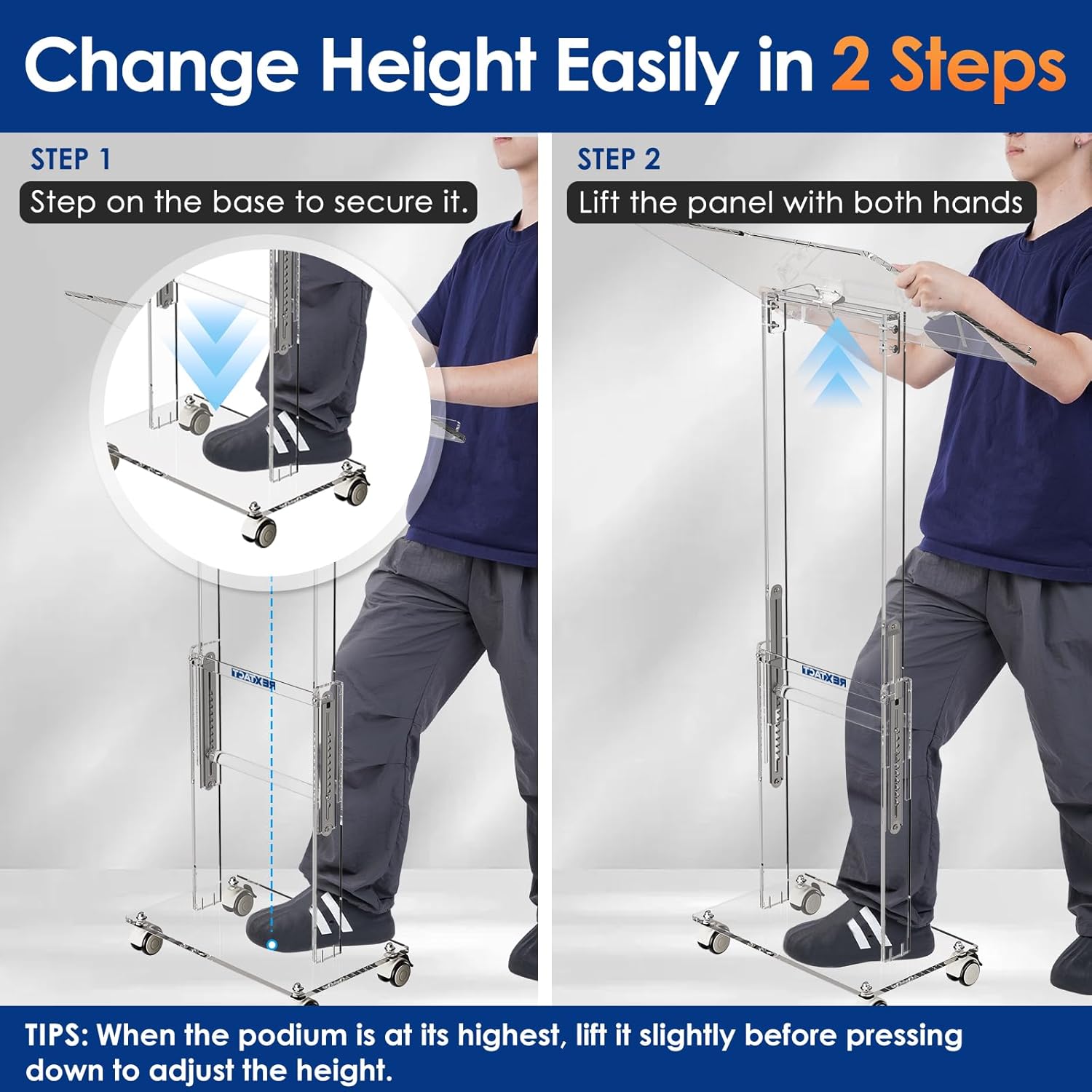 Change Height Easily in 2 Steps

STEP 1

Step on the base to secure it.

REXTACT

STEP 2

Lift the panel with both hands

REXTACT

TIPS: When the podium is at its highest, lift it slightly before pressing down to adjust the height.