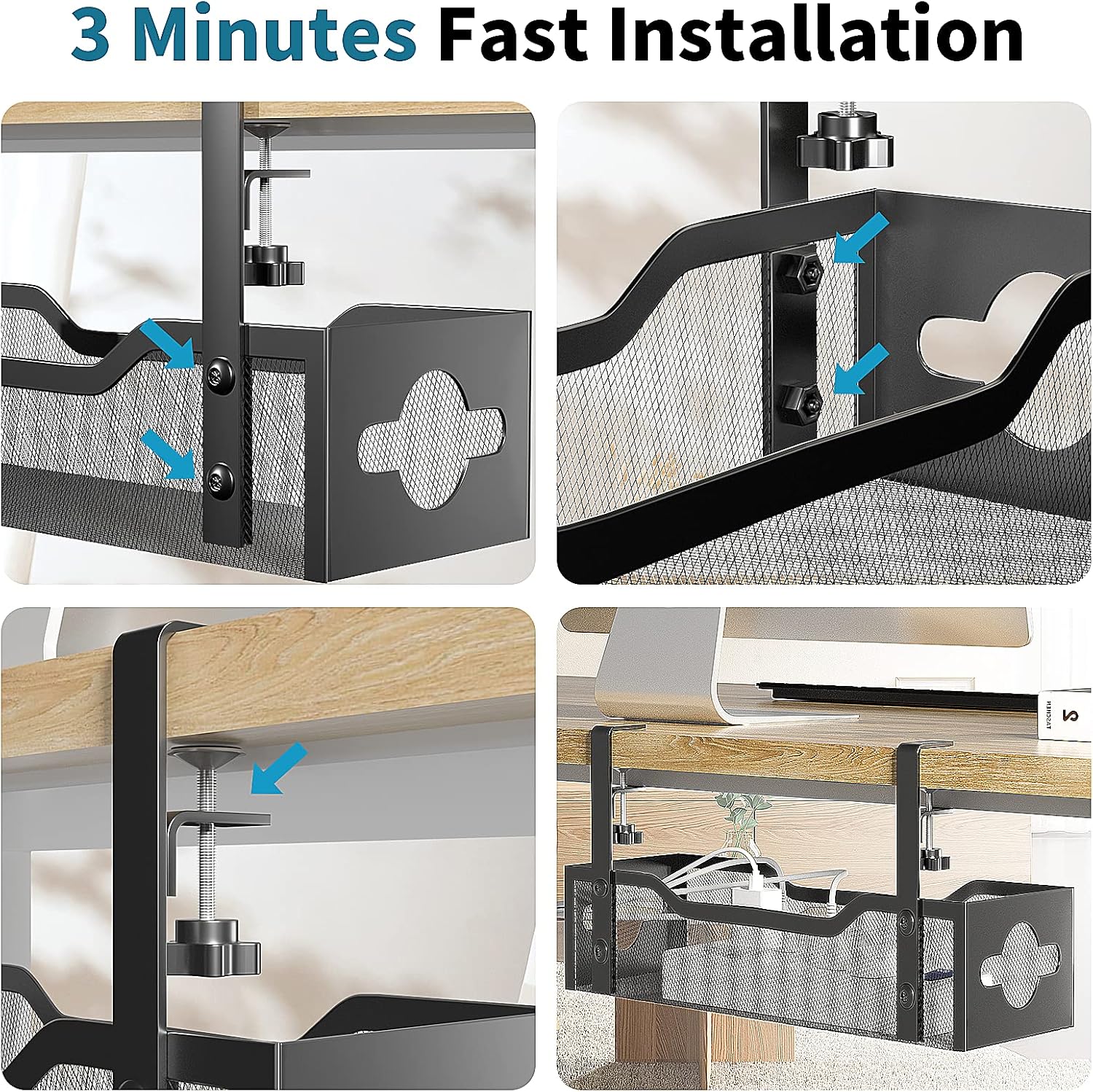 3 Minutes Fast Installation